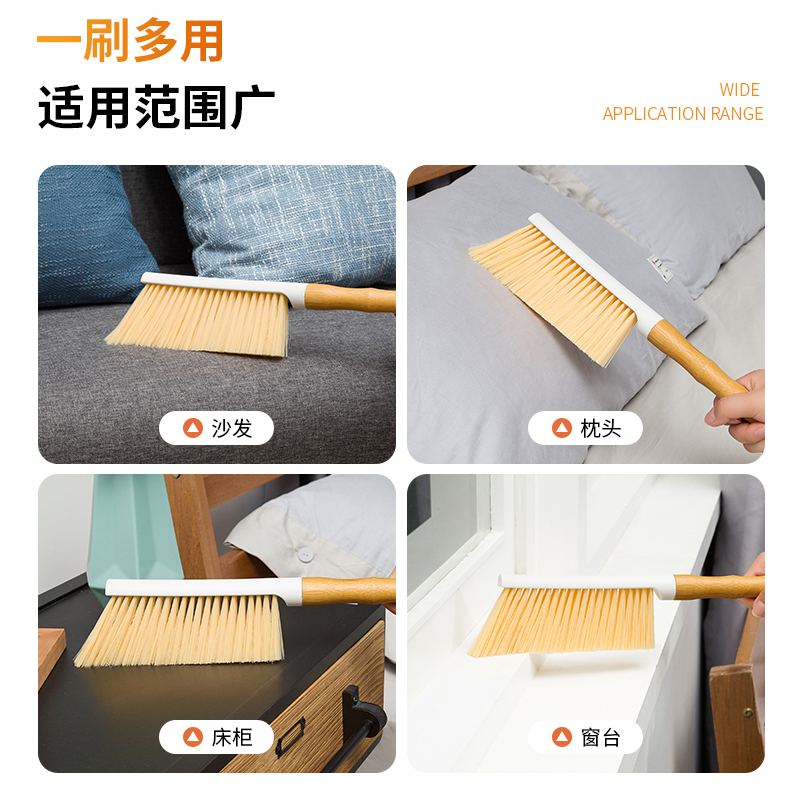 一刷多用
适用范围广

WIDE
APPLICATION RANGE

沙发

枕头

床柜

窗台