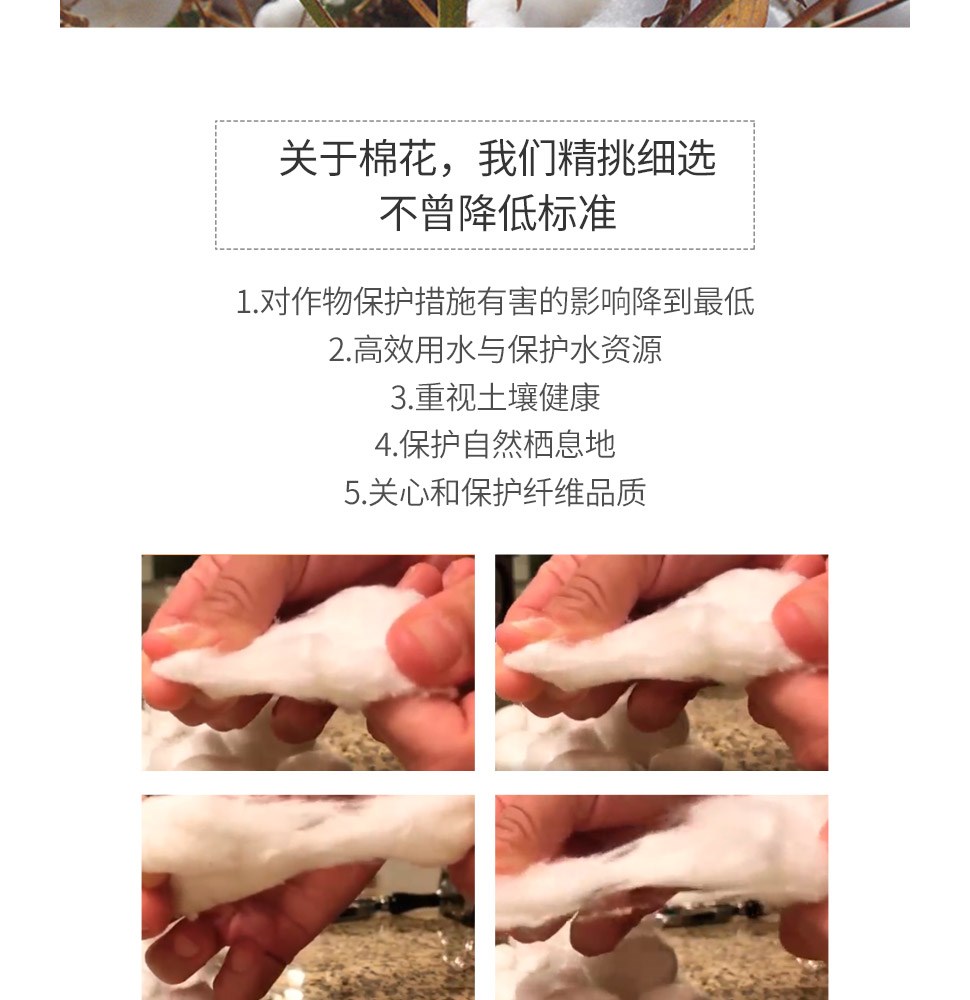 关于棉花，我们精挑细选
不曾降低标准

1.对作物保护措施有害的影响降到最低
2.高效用水与保护水资源
3.重视土壤健康
4.保护自然栖息地
5.关心和保护纤维品质