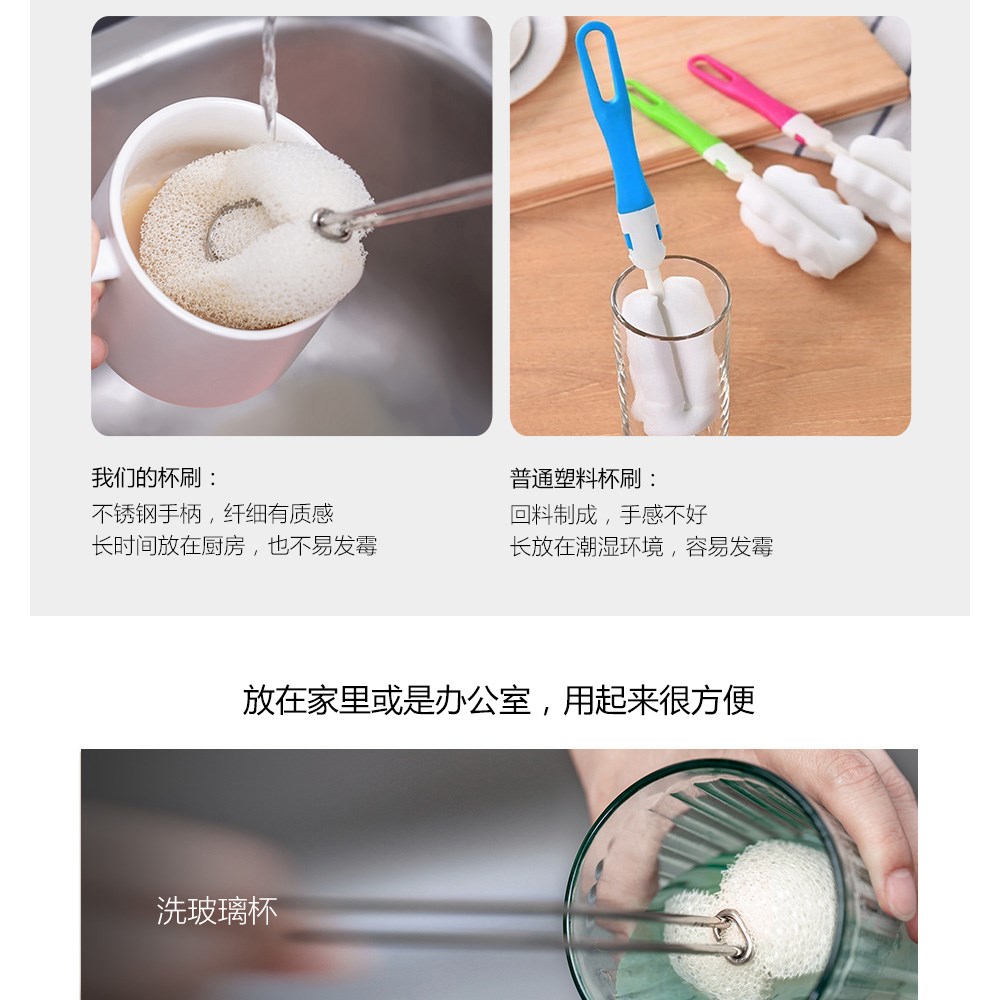 我们的杯刷：
不锈钢手柄，纤细有质感
长时间放在厨房，也不易发霉

普通塑料杯刷：
回料制成，手感不好
长放在潮湿环境，容易发霉

放在家里或是办公室，用起来很方便

洗玻璃杯